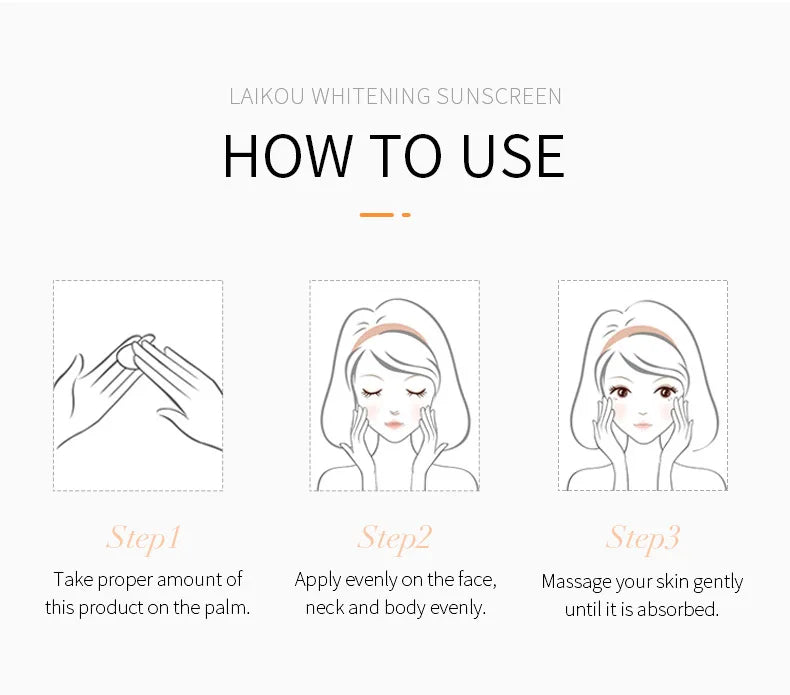 LAIKOU WHITENING SUNSCREEN

HOW TO USE

Step1
Take proper amount of this product on the palm.

Step2
Apply evenly on the face, neck and body evenly.

Step3
Massage your skin gently until it is absorbed.